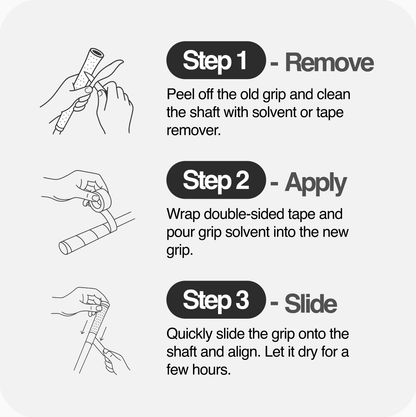 Step 1 - Remove

Peel off the old grip and clean the shaft with solvent or tape remover.

Step 2 - Apply

Wrap double-sided tape and pour grip solvent into the new grip.

Step 3 - Slide

Quickly slide the grip onto the shaft and align. Let it dry for a few hours.