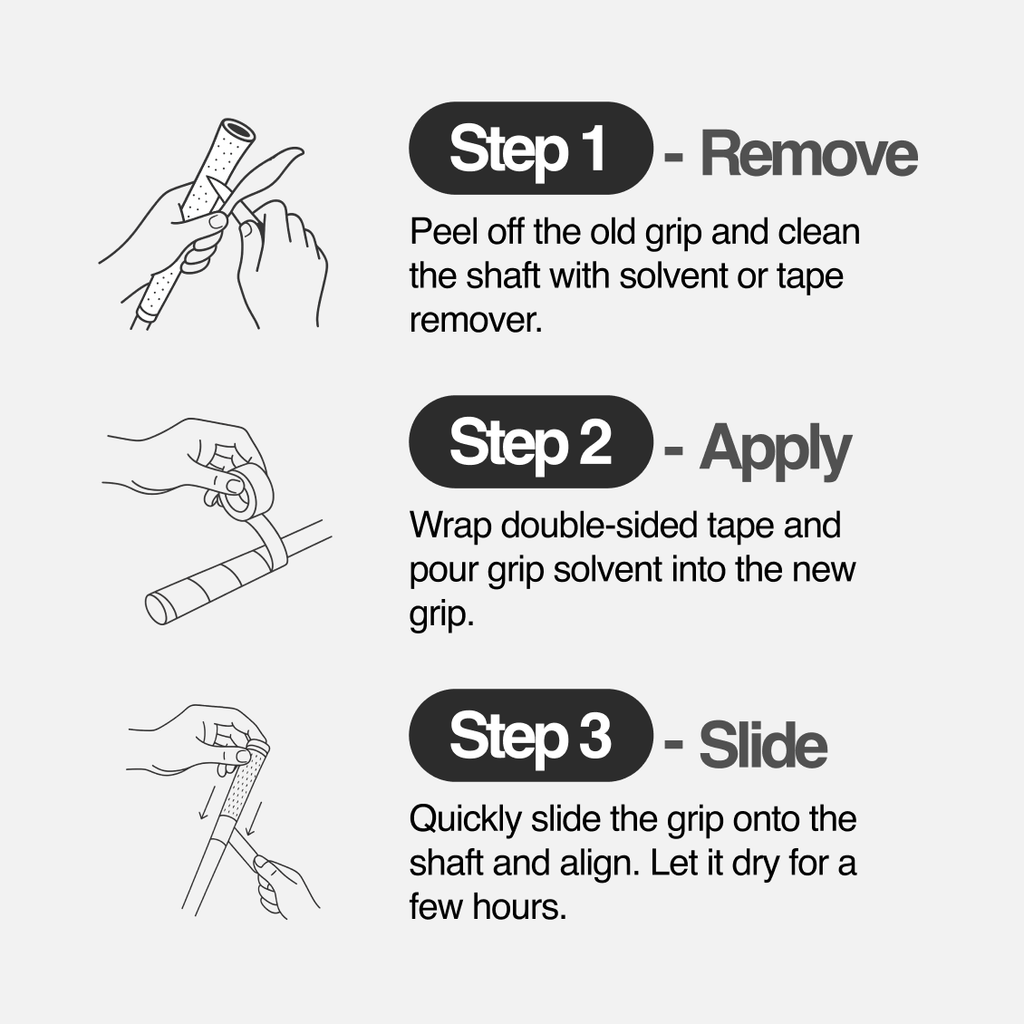 Step 1 - Remove

Peel off the old grip and clean the shaft with solvent or tape remover.

Step 2 - Apply

Wrap double-sided tape and pour grip solvent into the new grip.

Step 3 - Slide

Quickly slide the grip onto the shaft and align. Let it dry for a few hours.